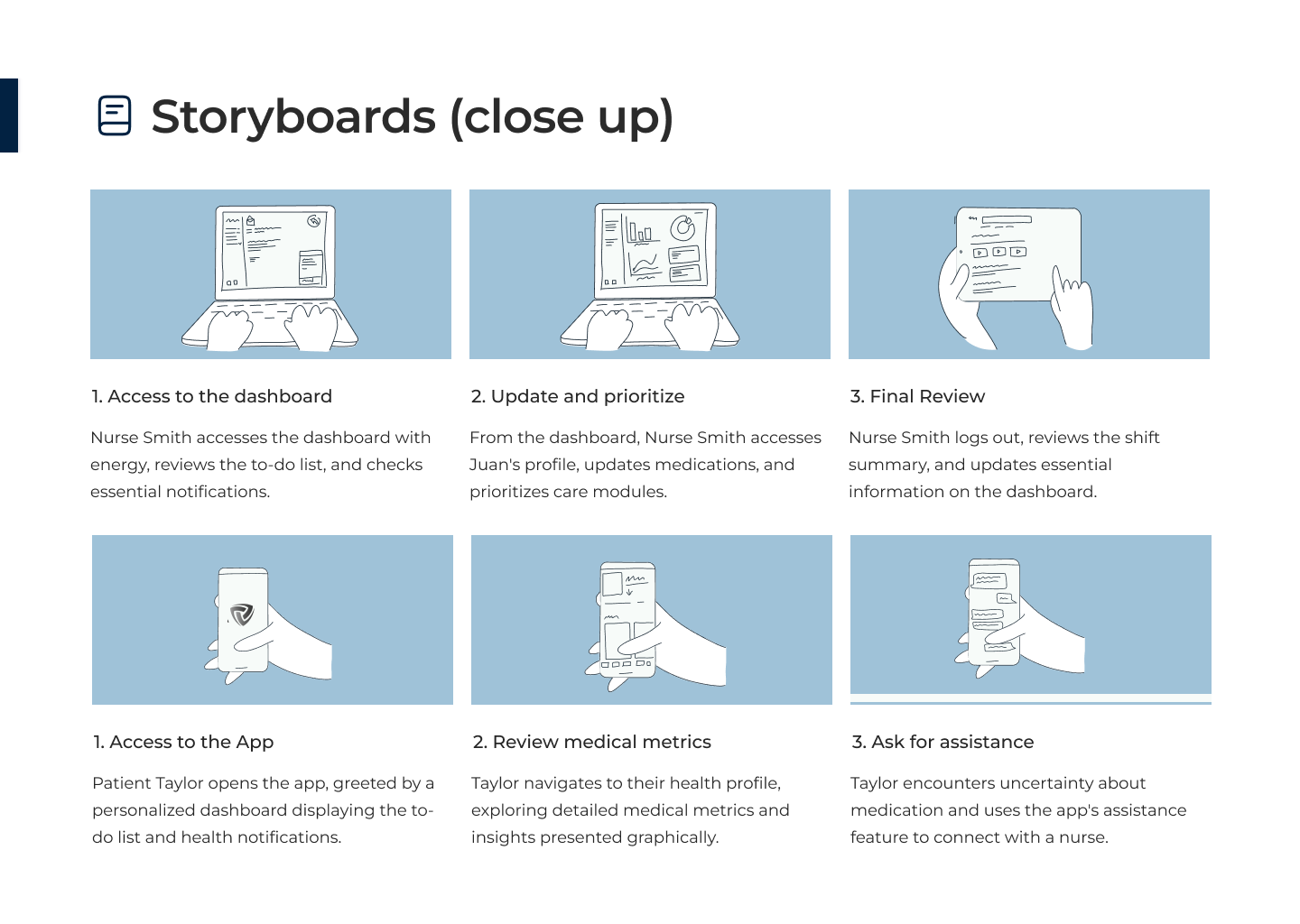 Storyboards (close up)

1. Access to the dashboard

Nurse Smith accesses the dashboard with energy, reviews the to-do list, and checks essential notifications.

2. Update and prioritize

From the dashboard, Nurse Smith accesses Juan's profile, updates medications, and prioritizes care modules.

3. Final Review

Nurse Smith logs out, reviews the shift summary, and updates essential information on the dashboard.

1. Access to the App

Patient Taylor opens the app, greeted by a personalized dashboard displaying the to-do list and health notifications.

2. Review medical metrics

Taylor navigates to their health profile, exploring detailed medical metrics and insights presented graphically.

3. Ask for assistance

Taylor encounters uncertainty about medication and uses the app's assistance feature to connect with a nurse.